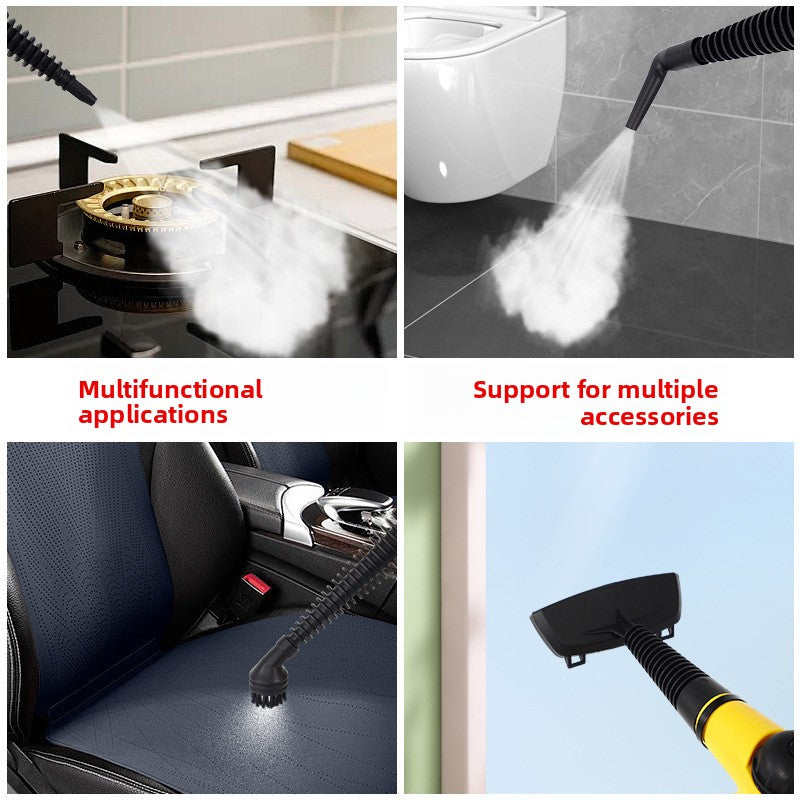 Multifunctional applications

Support for multiple accessories