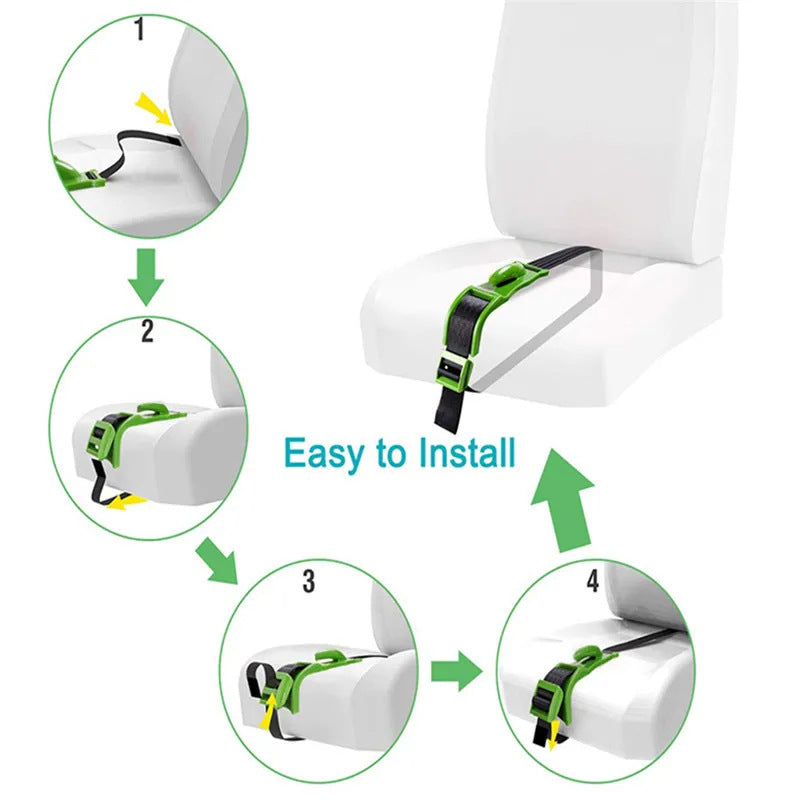 1

2

Easy to Install

3

4